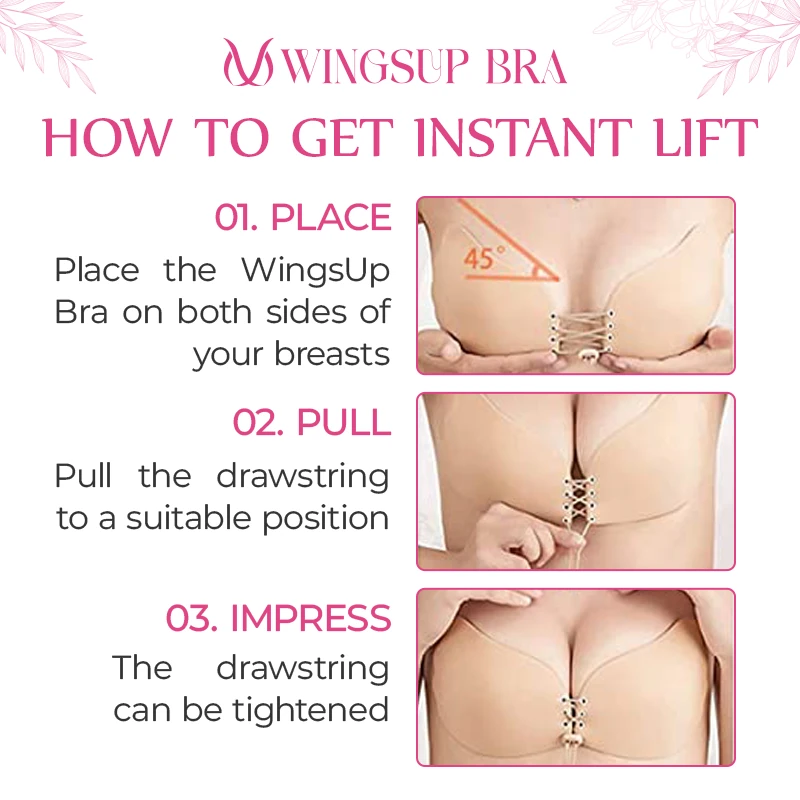 WINGSUP BRA

HOW TO GET INSTANT LIFT

01. PLACE

Place the WingsUp Bra on both sides of your breasts

45°

02. PULL

Pull the drawstring to a suitable position

03. IMPRESS

The drawstring can be tightened