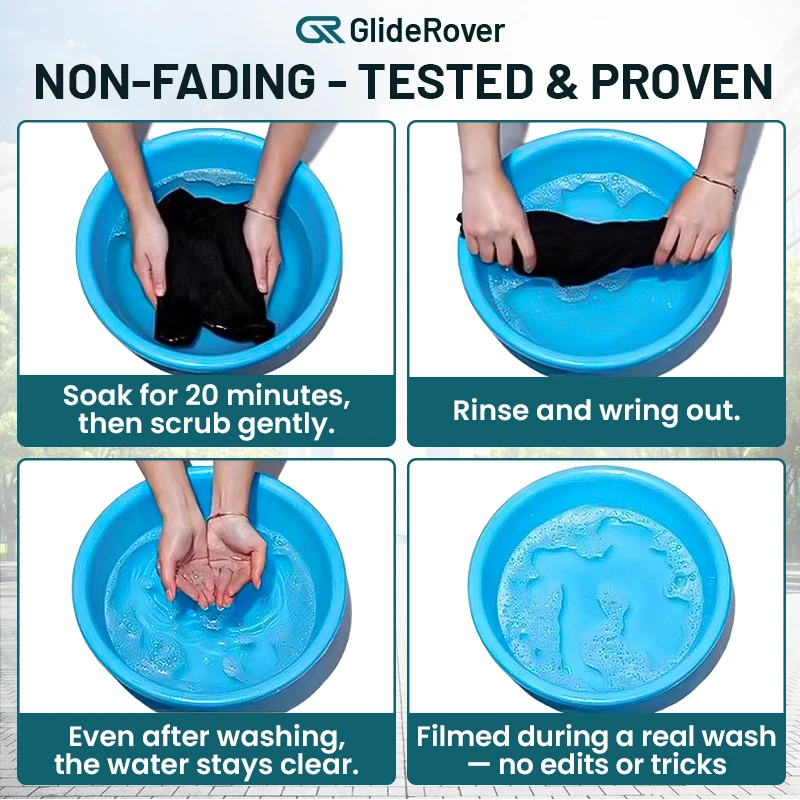 GlideRover

NON-FADING - TESTED & PROVEN

Soak for 20 minutes, then scrub gently.

Rinse and wring out.

Even after washing, the water stays clear.

Filmed during a real wash — no edits or tricks