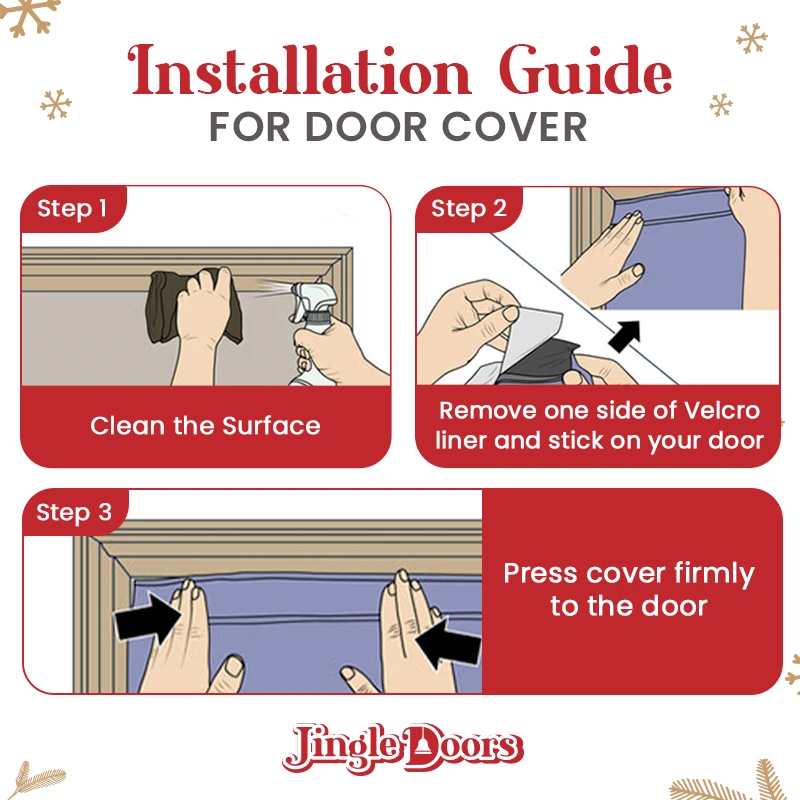 Installation Guide
FOR DOOR COVER

Step 1

Clean the Surface

Step 2

Remove one side of Velcro liner and stick on your door

Step 3

Press cover firmly to the door

Jingle Doors