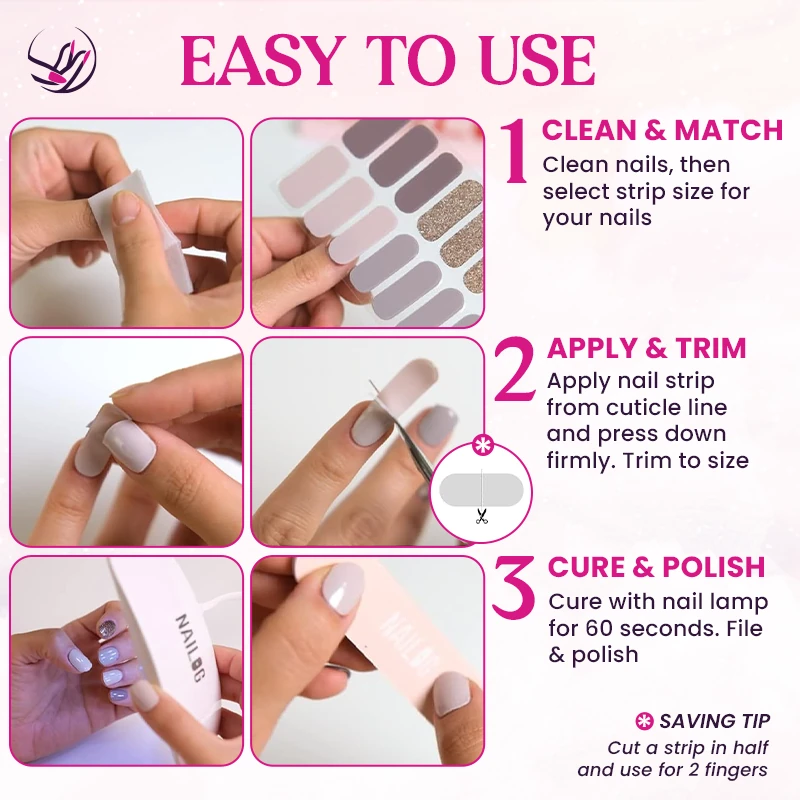 EASY TO USE

1 CLEAN & MATCH
Clean nails, then select strip size for your nails

2 APPLY & TRIM
Apply nail strip from cuticle line and press down firmly. Trim to size

3 CURE & POLISH
Cure with nail lamp for 60 seconds. File & polish

NAILOG

NAILOG

SAVING TIP
Cut a strip in half and use for 2 fingers