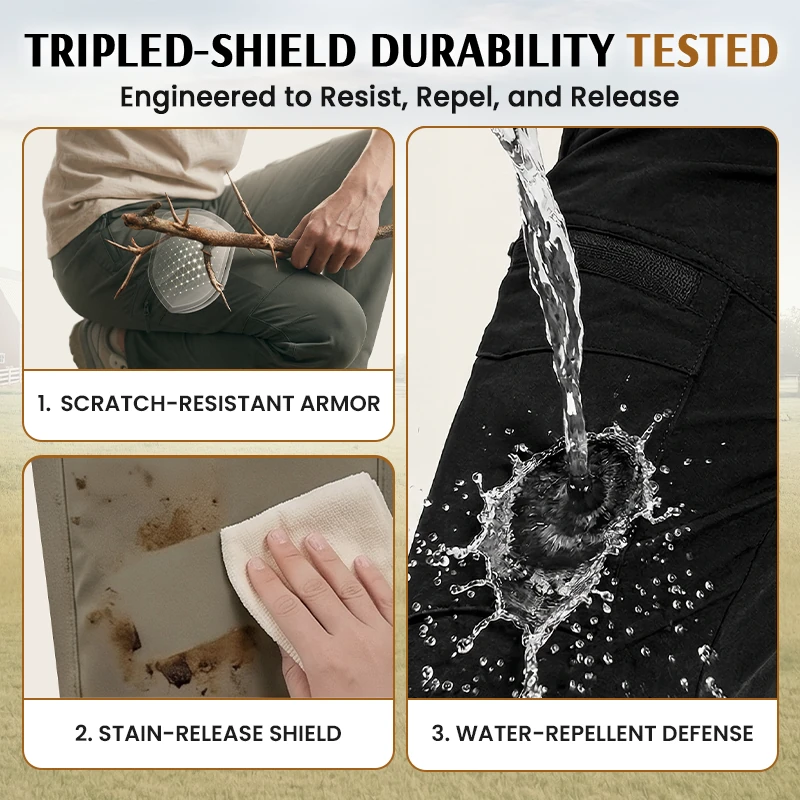 TRIPLED-SHIELD DURABILITY TESTED

Engineered to Resist, Repel, and Release

1. SCRATCH-RESISTANT ARMOR

2. STAIN-RELEASE SHIELD

3. WATER-REPELLENT DEFENSE